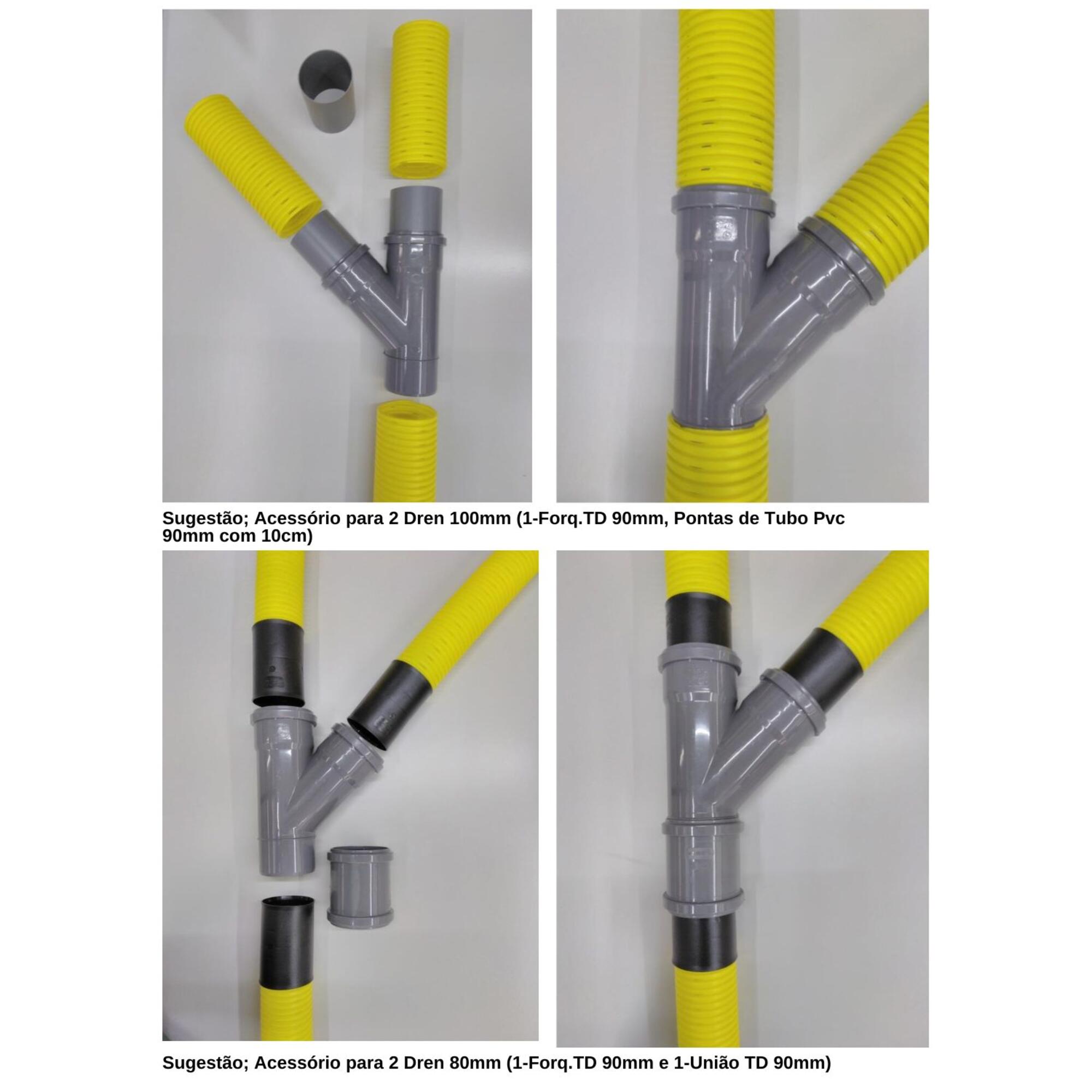 Sugestão; Acessório para 2 Dren 100mm (1-Forq.TD 90mm, Pontas de Tubo Pvc 90mm com 10cm)

Sugestão; Acessório para 2 Dren 80mm (1-Forq.TD 90mm e 1-União TD 90mm)